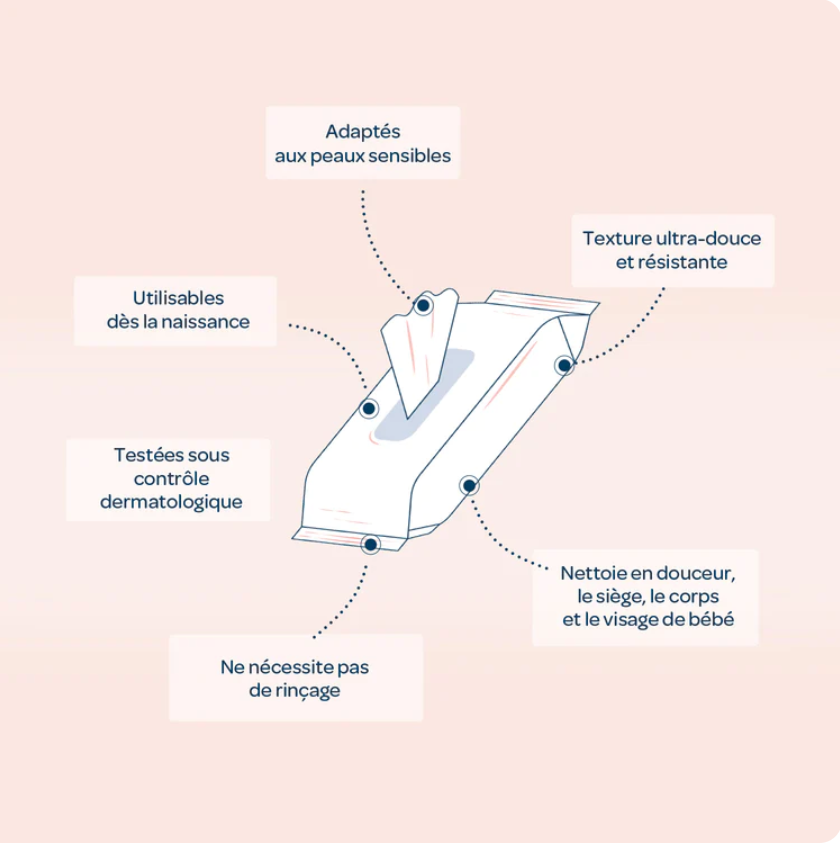 Adaptés aux peaux sensibles

Texture ultra-douce et résistante

Utilisables dès la naissance

Testées sous contrôle dermatologique

Nettoie en douceur, le siège, le corps et le visage de bébé

Ne nécessite pas de rinçage